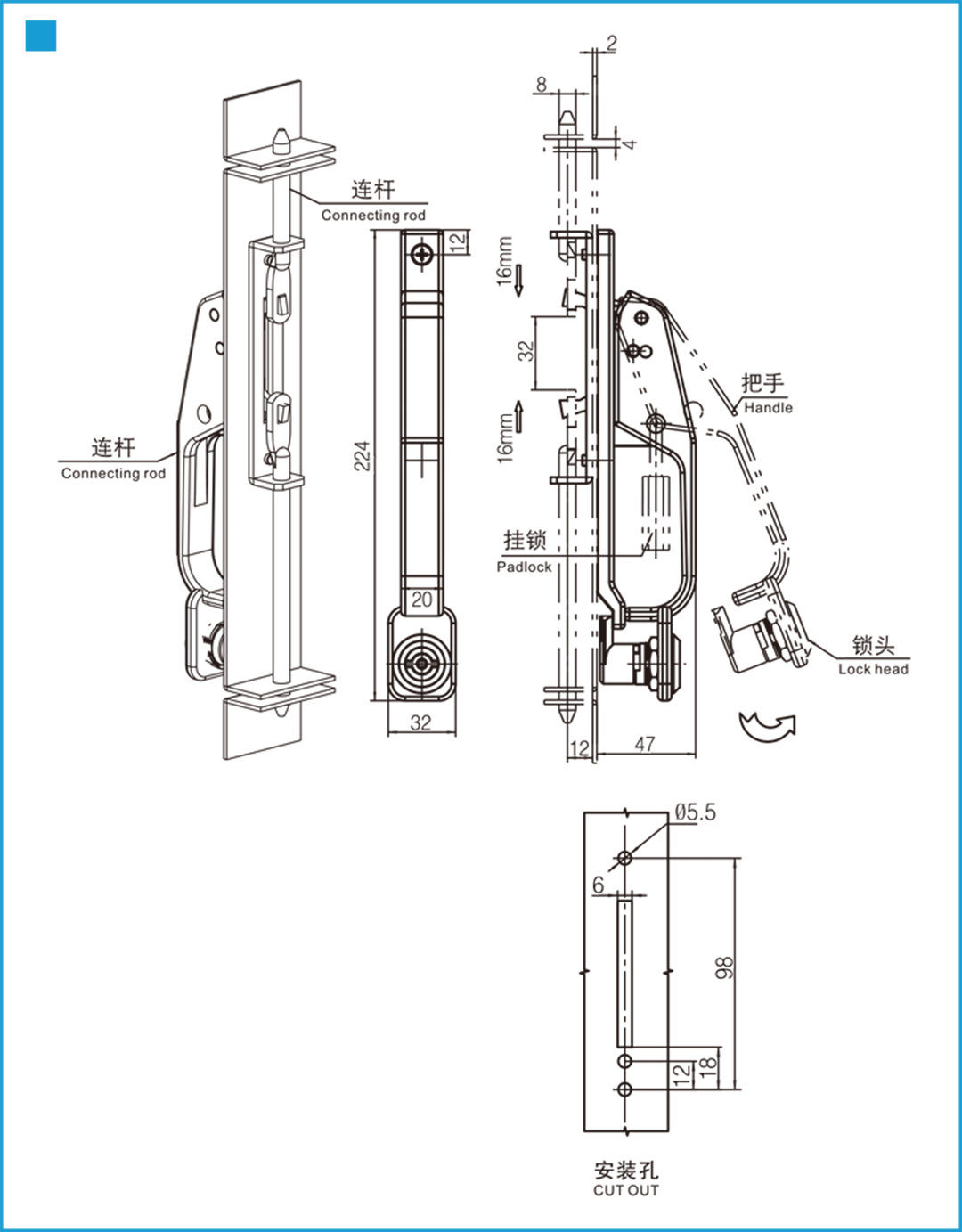 连杆
Connecting rod

连杆
Connecting rod

12
224
20
32

2
8
4
16mm
32
16mm

把手
Handle

挂锁
Padlock

锁头
Lock head

12
47

Ø5.5
6
98
12
18

安装孔
CUT OUT