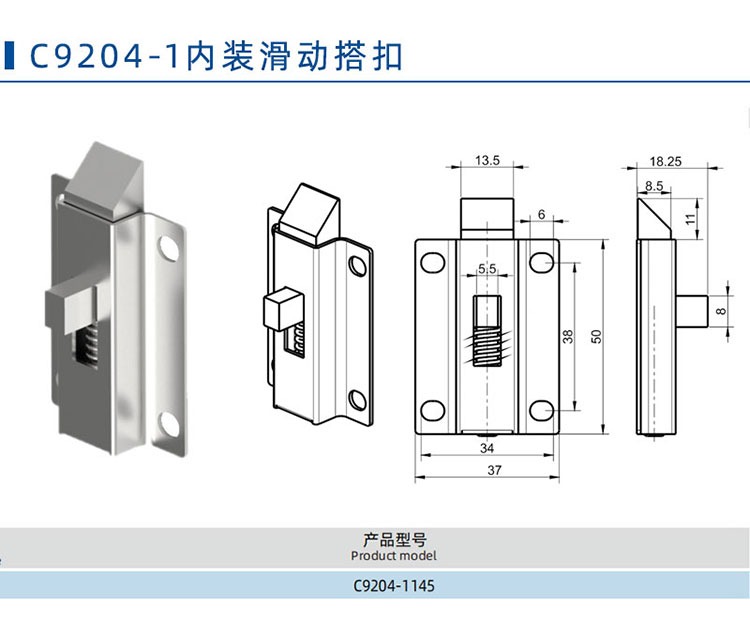 C9204-1内装滑动搭扣

13.5
6
5.5
38
50
34
37
18.25
8.5
11
8

| 产品型号 Product model |
|---|
| C9204-1145 |